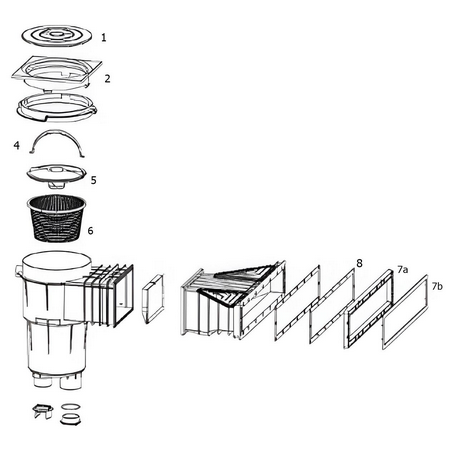 1
2
4
5
6
8
7a
7b